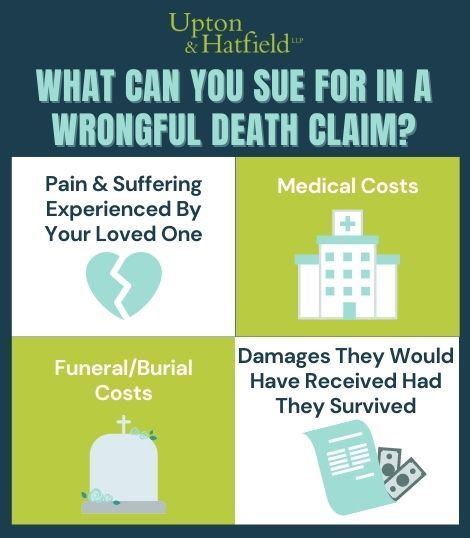 Upton & Hatfield LLP

WHAT CAN YOU SUE FOR IN A WRONGFUL DEATH CLAIM?

Pain & Suffering Experienced By Your Loved One

Medical Costs

Funeral/Burial Costs

Damages They Would Have Received Had They Survived